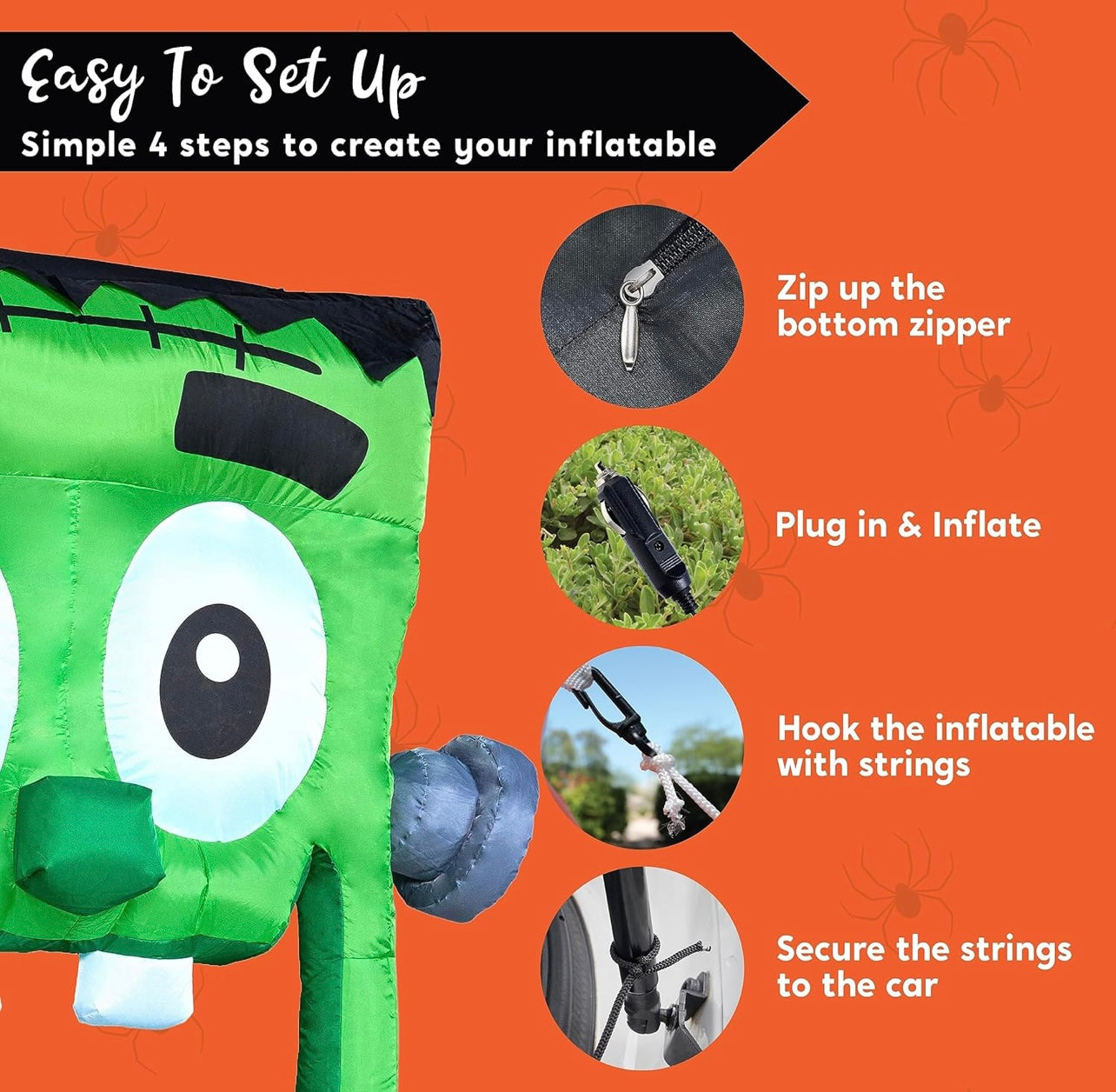 Easy To Set Up
Simple 4 steps to create your inflatable

Zip up the bottom zipper

Plug in & Inflate

Hook the inflatable with strings

Secure the strings to the car