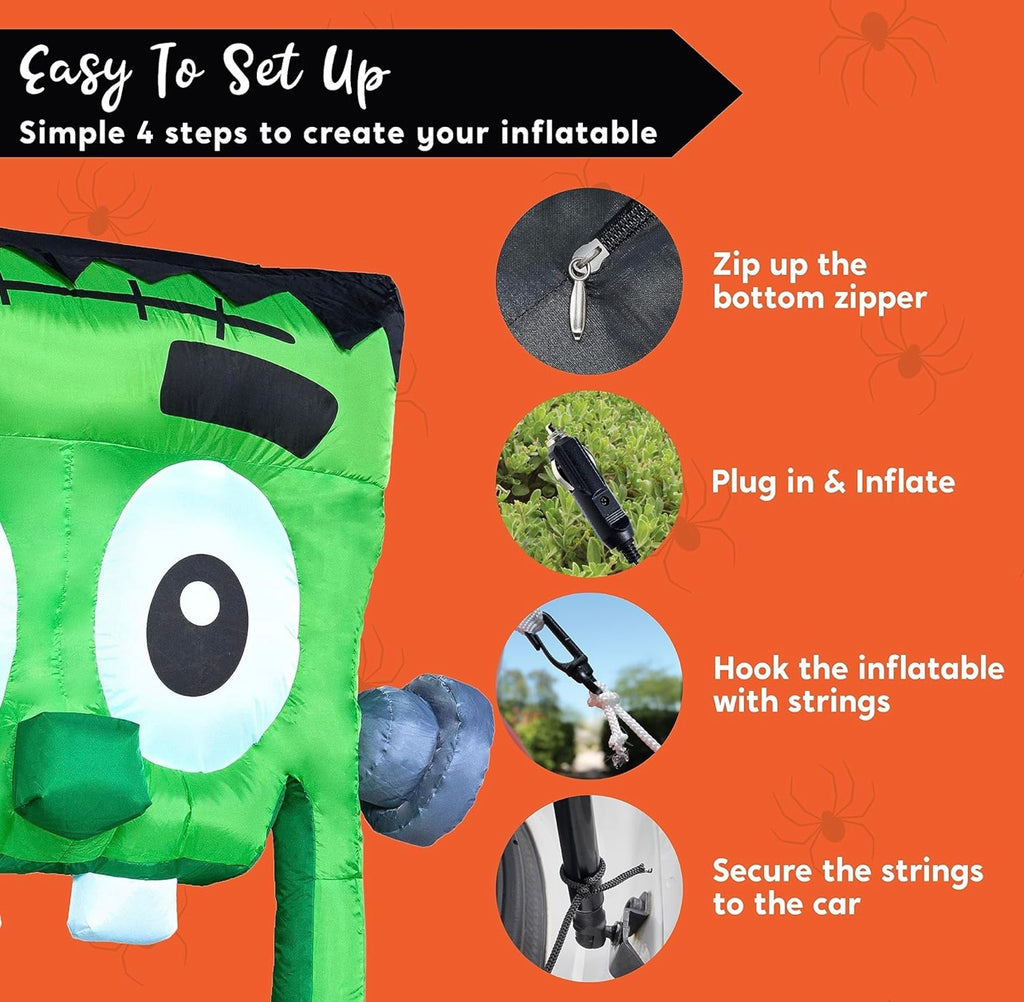 Easy To Set Up
Simple 4 steps to create your inflatable

Zip up the bottom zipper

Plug in & Inflate

Hook the inflatable with strings

Secure the strings to the car