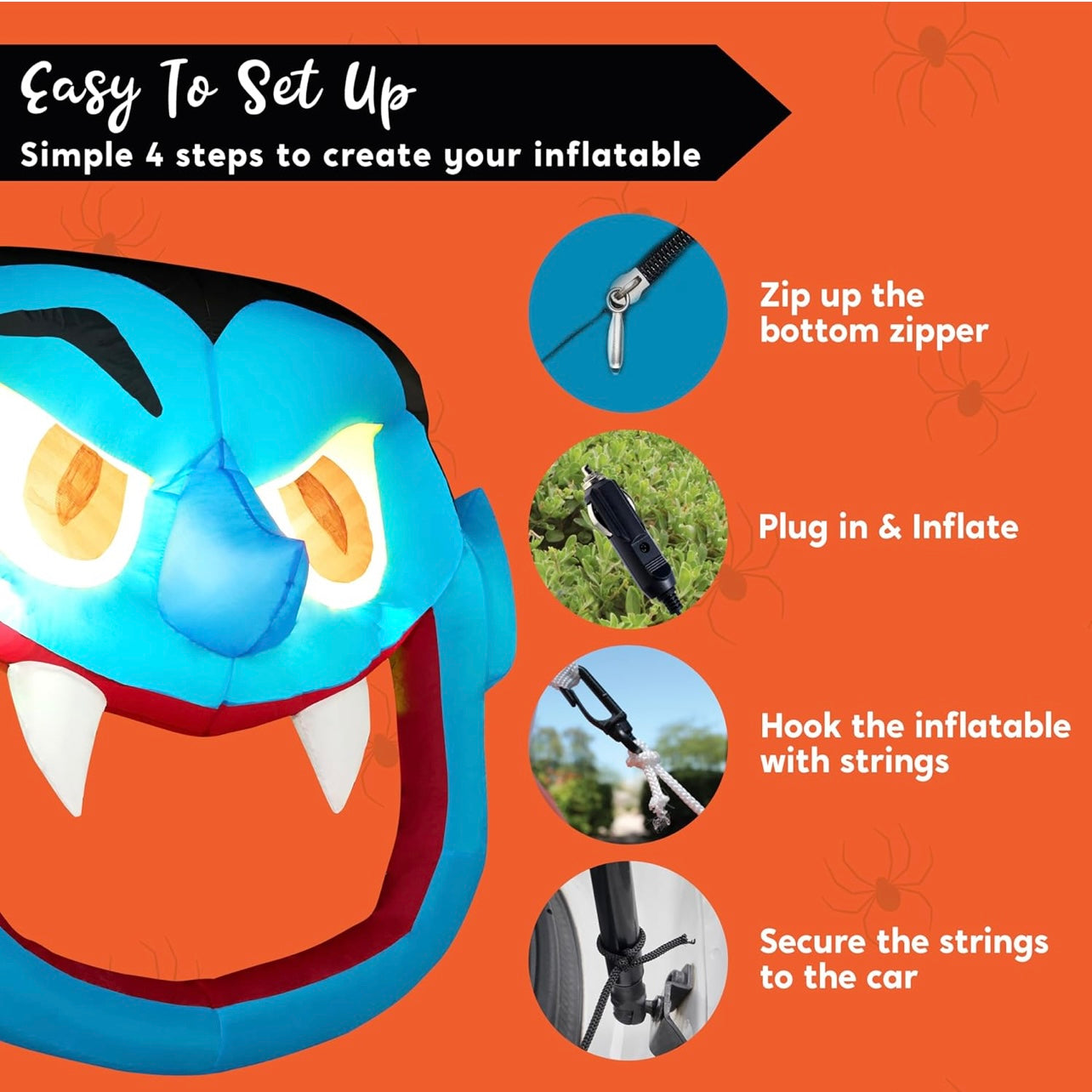 Easy To Set Up
Simple 4 steps to create your inflatable

Zip up the bottom zipper

Plug in & Inflate

Hook the inflatable with strings

Secure the strings to the car