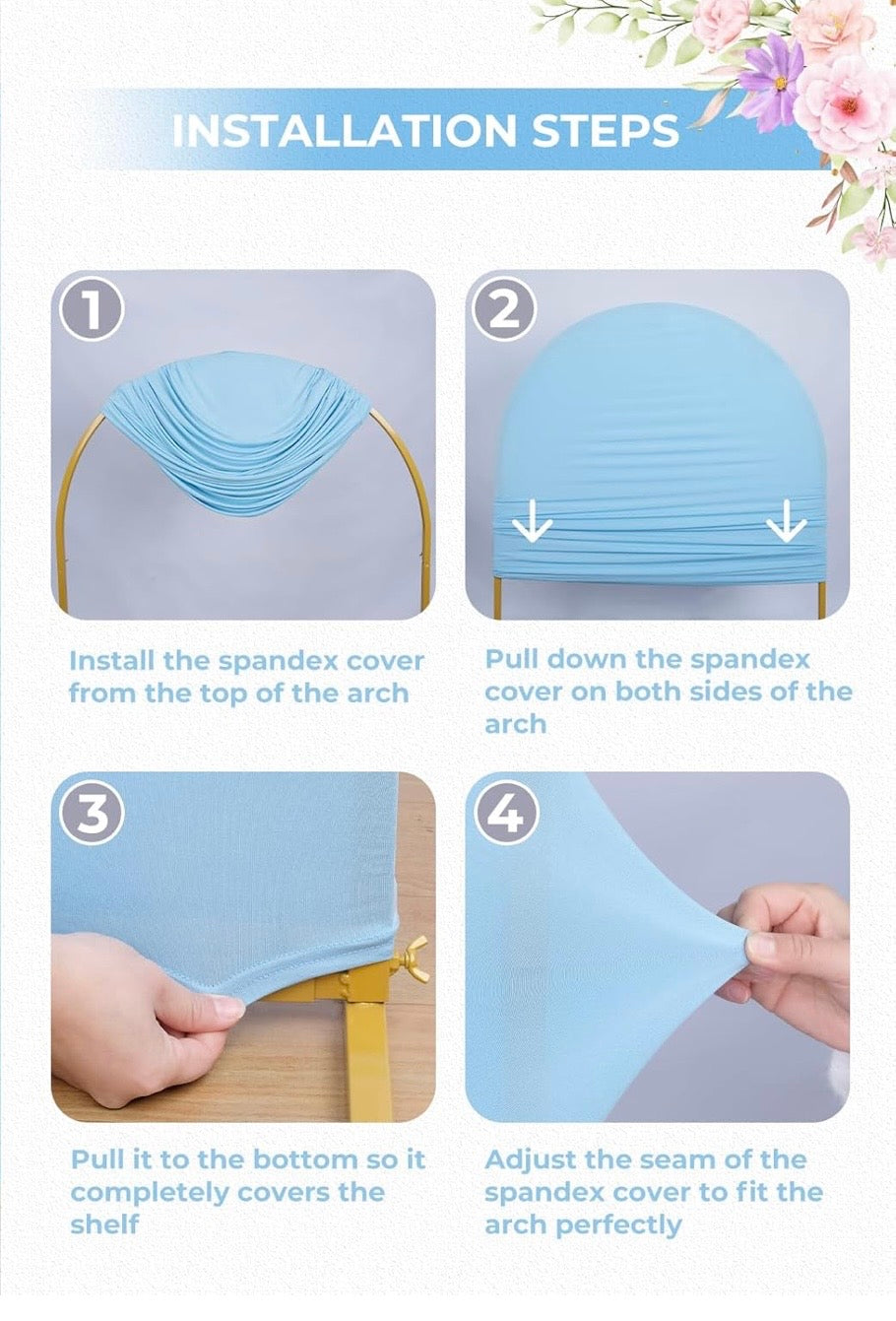 INSTALLATION STEPS

1

Install the spandex cover from the top of the arch

2

Pull down the spandex cover on both sides of the arch

3

Pull it to the bottom so it completely covers the shelf

4

Adjust the seam of the spandex cover to fit the arch perfectly